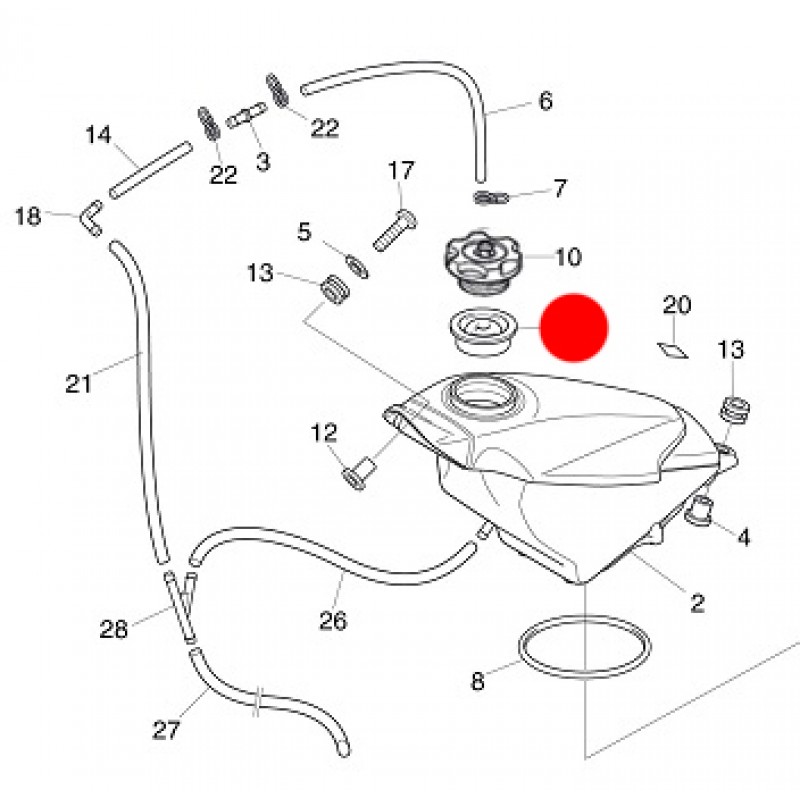 6
22
14
22
3
17
7
18
5
10
13
20
13
21
12
4
2
26
28
8
27